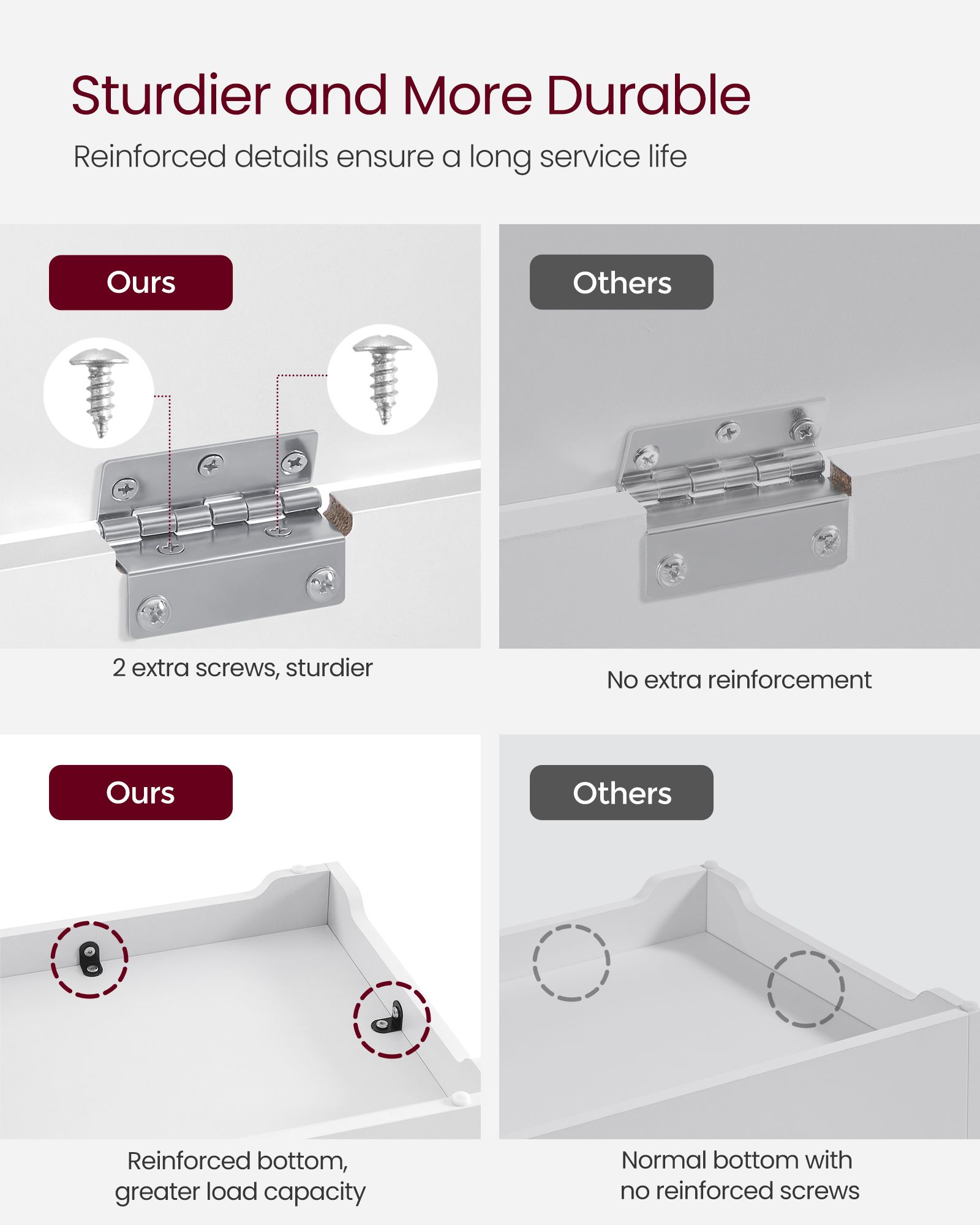 Sturdier and More Durable

Reinforced details ensure a long service life

Ours

2 extra screws, sturdier

Others

No extra reinforcement

Ours

Reinforced bottom, greater load capacity

Others

Normal bottom with no reinforced screws