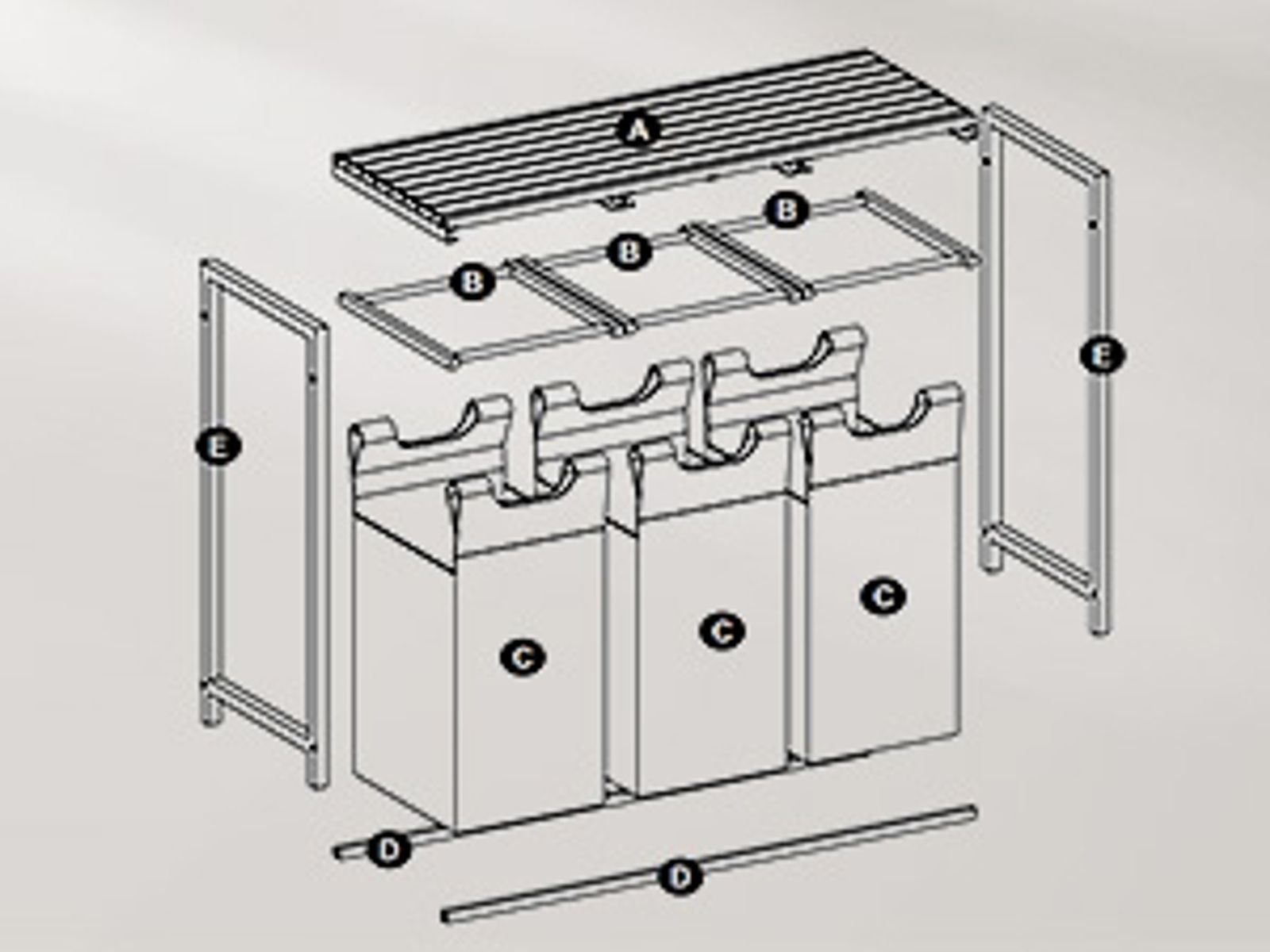 A
B
B
B
E
E
C
C
C
D
D