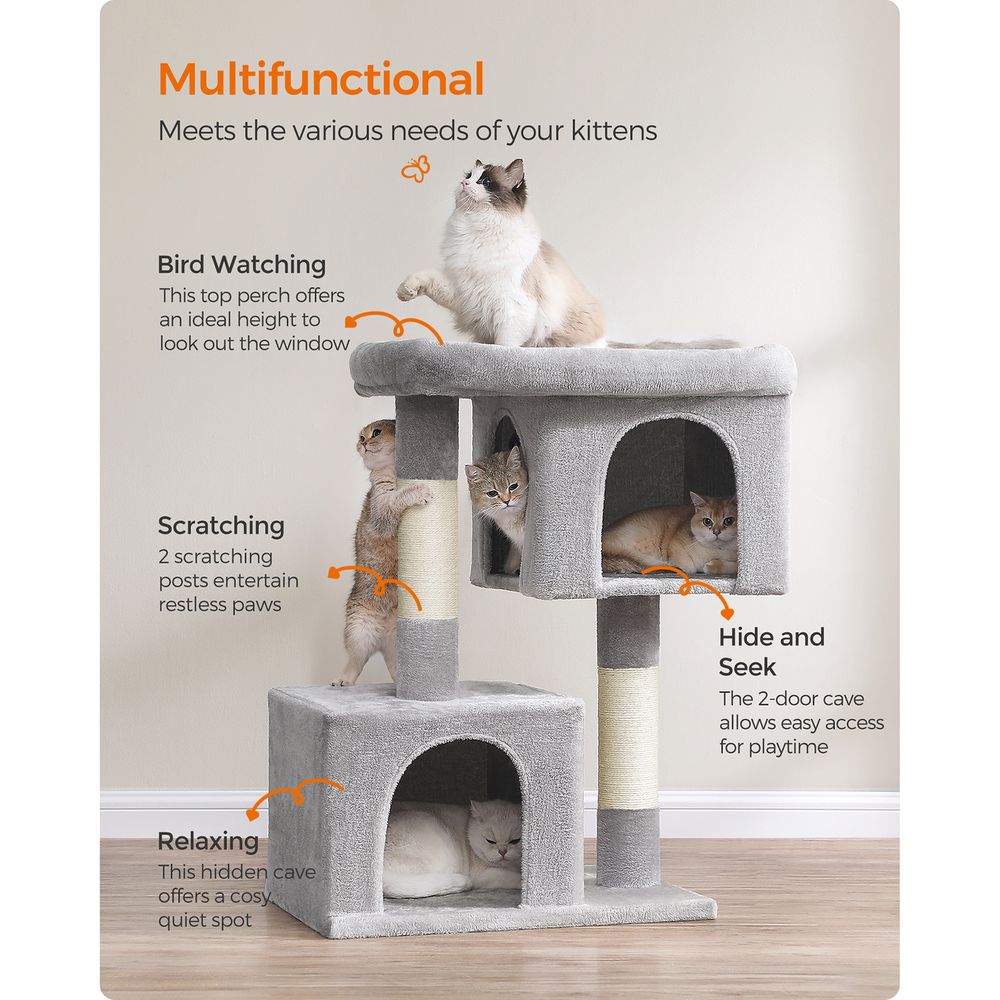 Multifunctional
Meets the various needs of your kittens

Bird Watching
This top perch offers an ideal height to look out the window

Scratching
2 scratching posts entertain restless paws

Hide and Seek
The 2-door cave allows easy access for playtime

Relaxing
This hidden cave offers a cosy, quiet spot