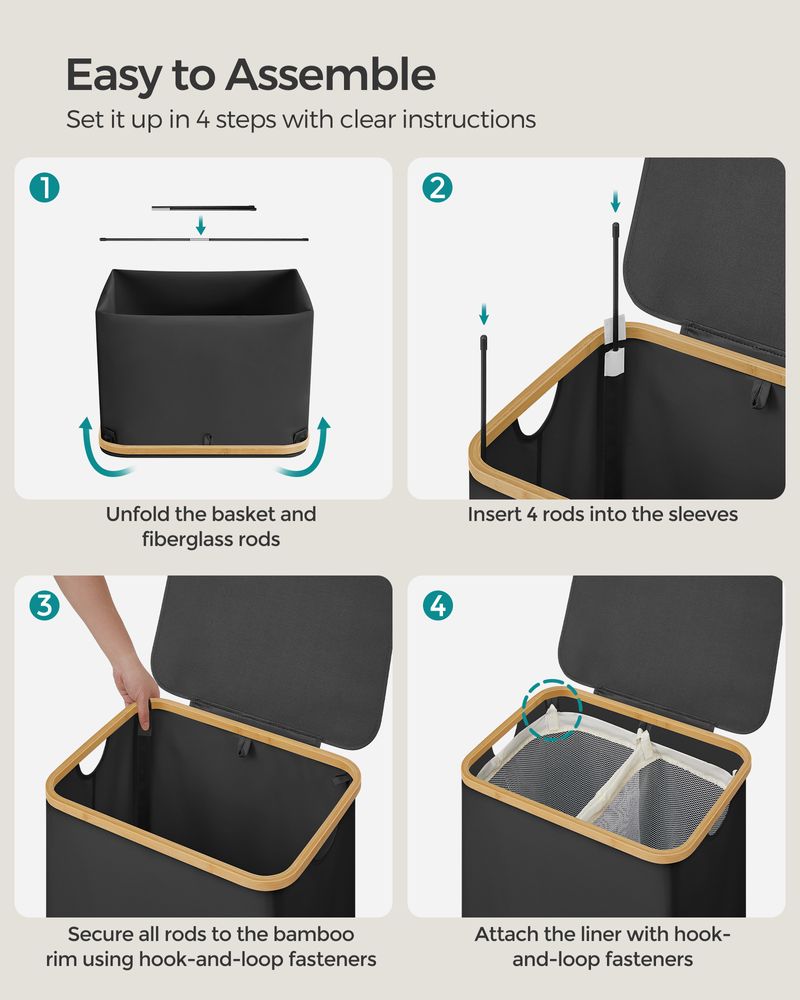 Easy to Assemble
Set it up in 4 steps with clear instructions

1
Unfold the basket and fiberglass rods

2
Insert 4 rods into the sleeves

3
Secure all rods to the bamboo rim using hook-and-loop fasteners

4
Attach the liner with hook-and-loop fasteners