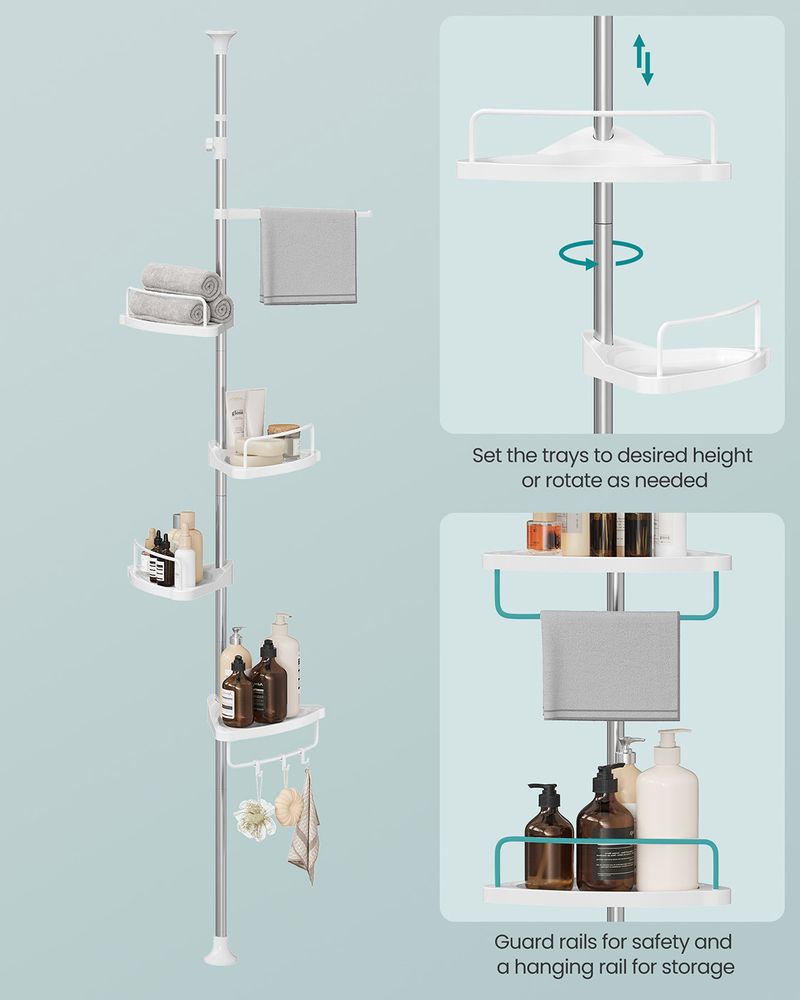 Set the trays to desired height or rotate as needed

Guard rails for safety and a hanging rail for storage